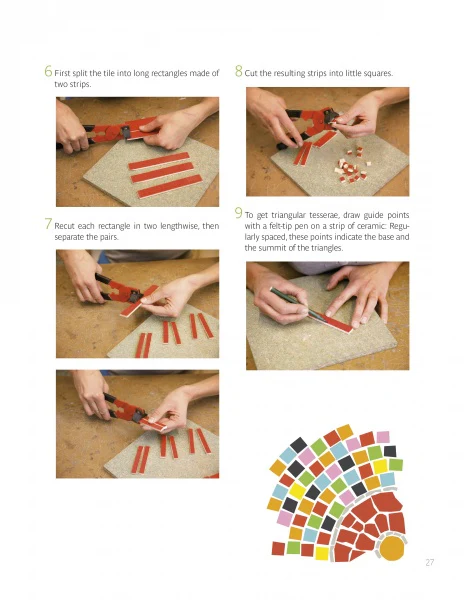 6 First split the tile into long rectangles made of two strips.

7 Recut each rectangle in two lengthwise, then separate the pairs.

8 Cut the resulting strips into little squares.

9 To get triangular tesserae, draw guide points with a felt-tip pen on a strip of ceramic: Regularly spaced, these points indicate the base and the summit of the triangles.

27