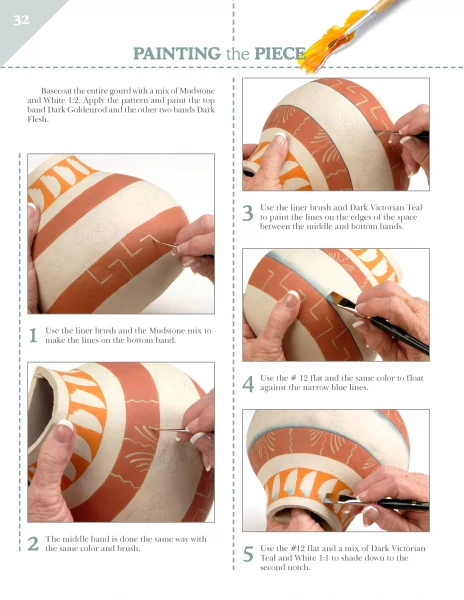 32

PAINTING the PIECE

Basecoat the entire gourd with a mix of Mudstone and White 1:2. Apply the pattern and paint the top band Dark Goldenrod and the other two bands Dark Flesh.

1 Use the liner brush and the Mudstone mix to make the lines on the bottom band.

2 The middle band is done the same way with the same color and brush.

3 Use the liner brush and Dark Victorian Teal to paint the lines on the edges of the space between the middle and bottom bands.

4 Use the # 12 flat and the same color to float against the narrow blue lines.

5 Use the #12 flat and a mix of Dark Victorian Teal and White 1:1 to shade down to the second notch.